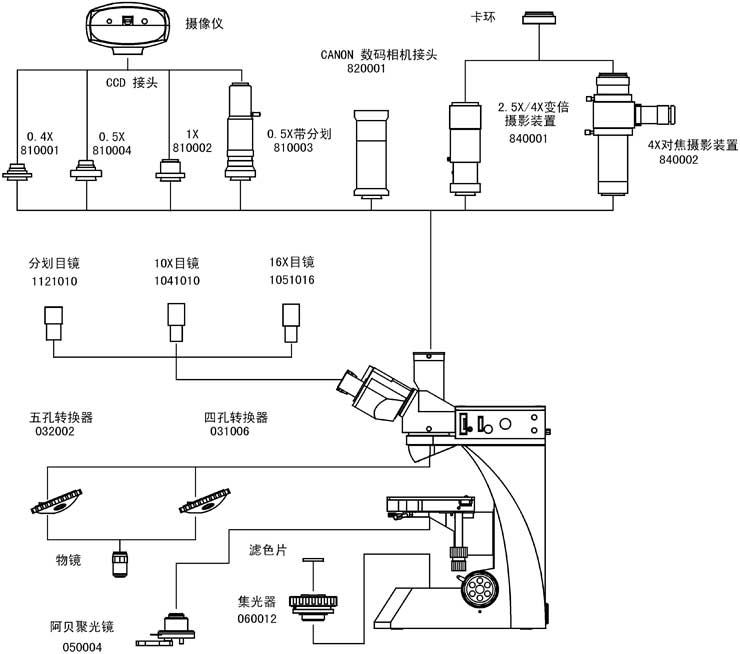 摄像仪

卡环

CANON 数码相机接头
820001

CCD 接头

0.4X
810001

0.5X
810004

1X
810002

0.5X带分划
810003

2.5X/4X变倍
摄影装置
840001

4X对焦摄影装置
840002

分划目镜
1121010

10X目镜
1041010

16X目镜
1051016

五孔转换器
032002

四孔转换器
031006

物镜

滤色片

集光器
060012

阿贝聚光镜
050004